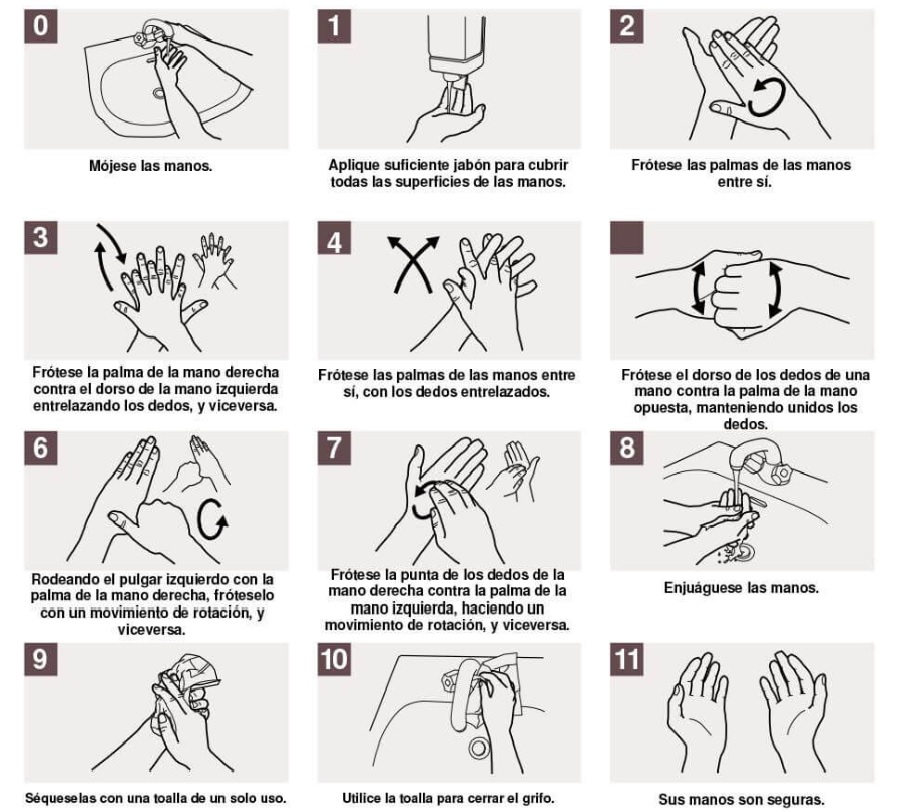 0

Mójese las manos.

1

Aplique suficiente jabón para cubrir todas las superficies de las manos.

2

Frótese las palmas de las manos entre sí.

3

Frótese la palma de la mano derecha contra el dorso de la mano izquierda entrelazando los dedos, y viceversa.

4

Frótese las palmas de las manos entre sí, con los dedos entrelazados.

Frótese el dorso de los dedos de una mano contra la palma de la mano opuesta, manteniendo unidos los dedos.

6

Rodeando el pulgar izquierdo con la palma de la mano derecha, fróteselo con un movimiento de rotación, y viceversa.

7

Frótese la punta de los dedos de la mano derecha contra la palma de la mano izquierda, haciendo un movimiento de rotación, y viceversa.

8

Enjuáguese las manos.

9

Séqueselas con una toalla de un solo uso.

10

Utilice la toalla para cerrar el grifo.

11

Sus manos son seguras.