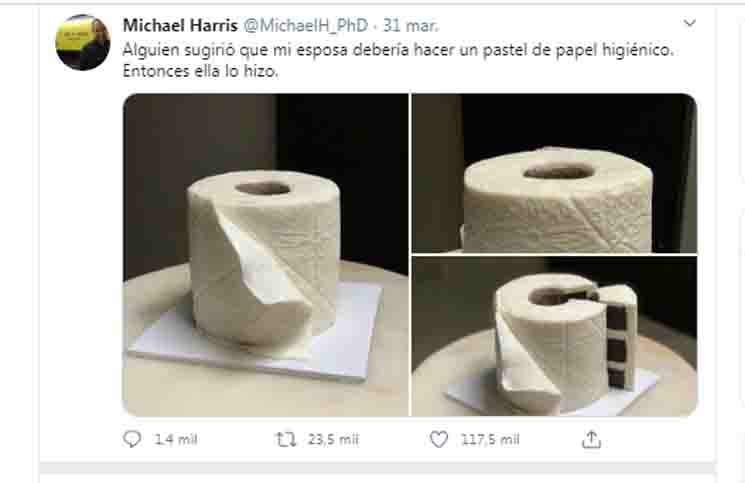 Michael Harris @MichaelH_PhD · 31 mar.
Alguien sugirió que mi esposa debería hacer un pastel de papel higiénico. Entonces ella lo hizo.

1,4 mil 23,5 mil 117,5 mil